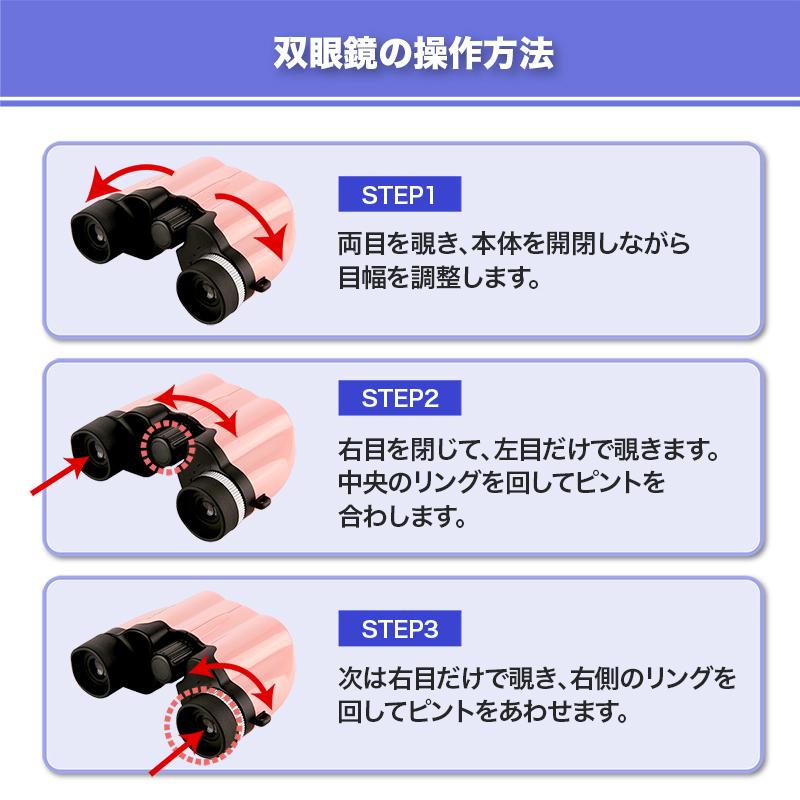 双眼鏡の操作方法

STEP1

両目を覗き、本体を開閉しながら目幅を調整します。

STEP2

右目を閉じて、左目だけで覗きます。中央のリングを回してピントを合わします。

STEP3

次は右目だけで覗き、右側のリングを回してピントをあわせます。