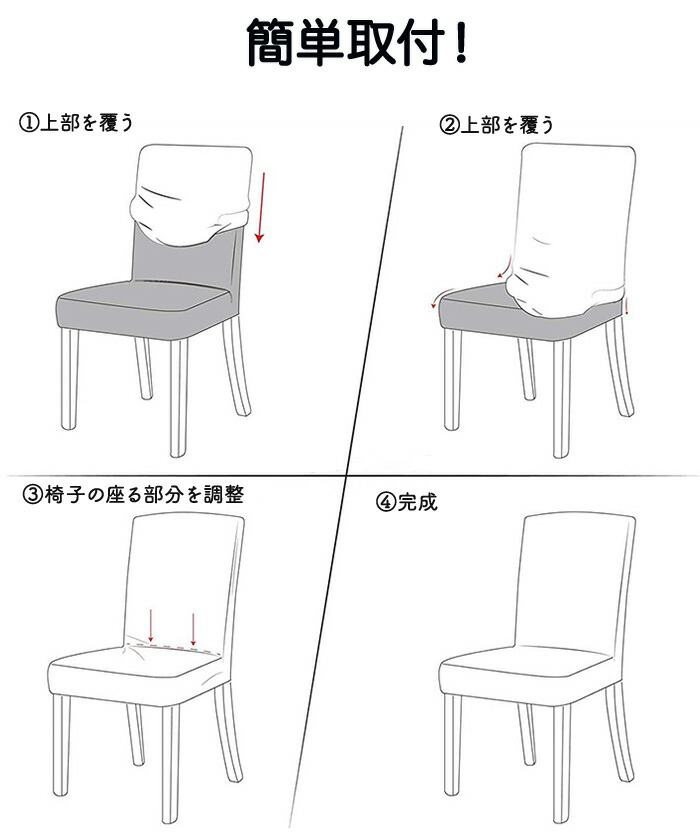 簡単取付！

①上部を覆う

②上部を覆う

③椅子の座る部分を調整

④完成