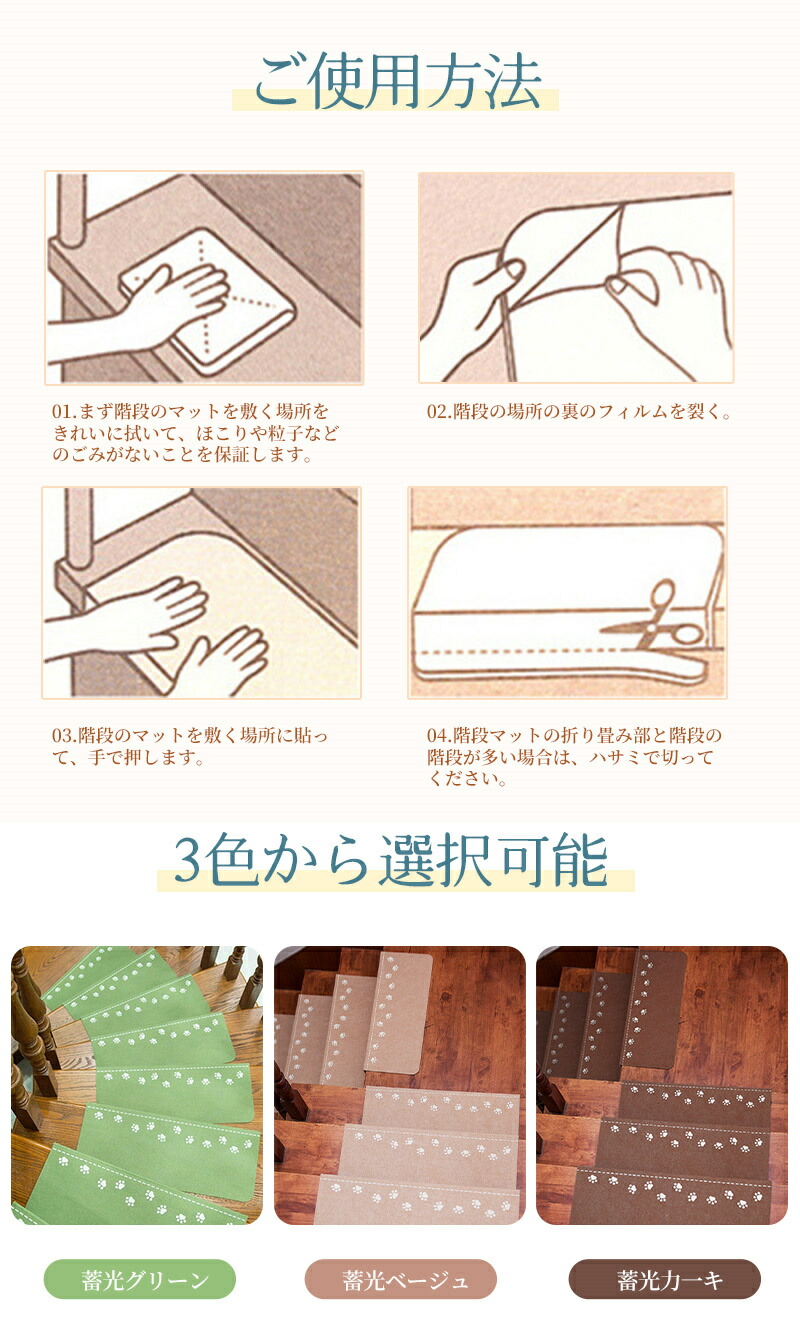 ご使用方法

01.まず階段のマットを敷く場所をきれいに拭いて、ほこりや粒子などのごみがないことを保証します。

02.階段の場所の裏のフィルムを裂く。

03.階段のマットを敷く場所に貼って、手で押します。

04.階段マットの折り畳み部と階段の階段が多い場合は、ハサミで切ってください。

3色から選択可能

蓄光グリーン

蓄光ベージュ

蓄光カーキ