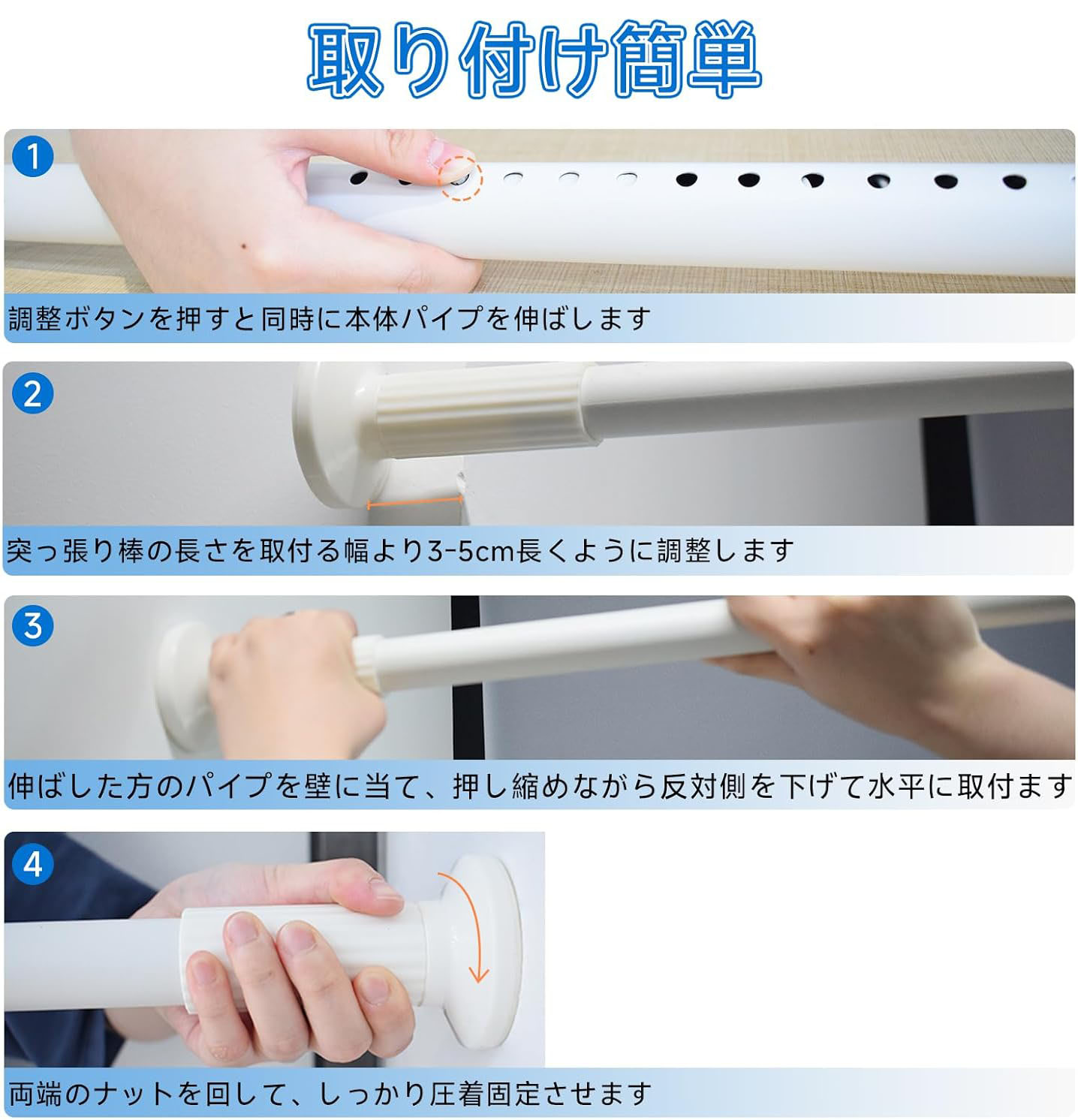 取り付け簡単

1

調整ボタンを押すと同時に本体パイプを伸ばします

2

突っ張り棒の長さを取付る幅より3-5cm長くように調整します

3

伸ばした方のパイプを壁に当て、押し縮めながら反対側を下げて水平に取付ます

4

両端のナットを回して、しっかり圧着固定させます