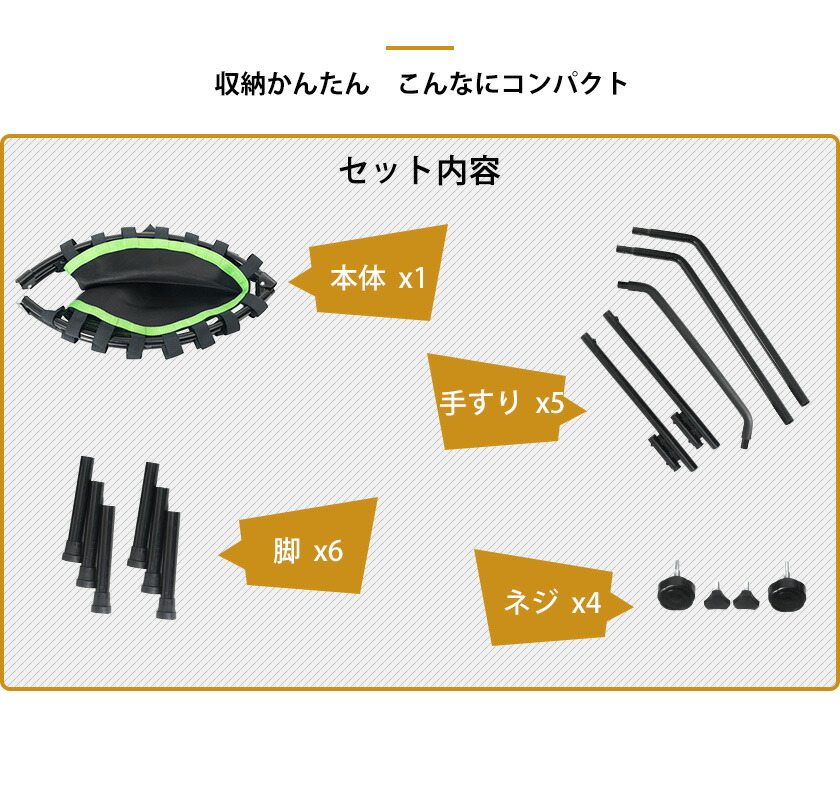 収納かんたん　こんなにコンパクト

セット内容

本体 x1

手すり x5

脚 x6

ネジ x4