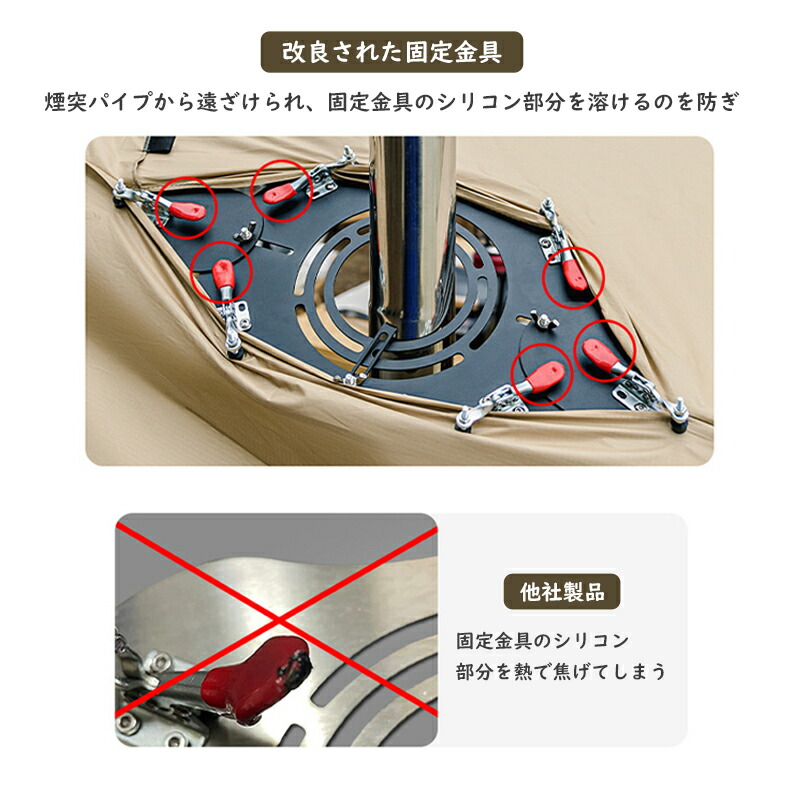 改良された固定金具

煙突パイプから遠ざけられ、固定金具のシリコン部分を溶けるのを防ぎ

他社製品

固定金具のシリコン部分を熱で焦げてしまう