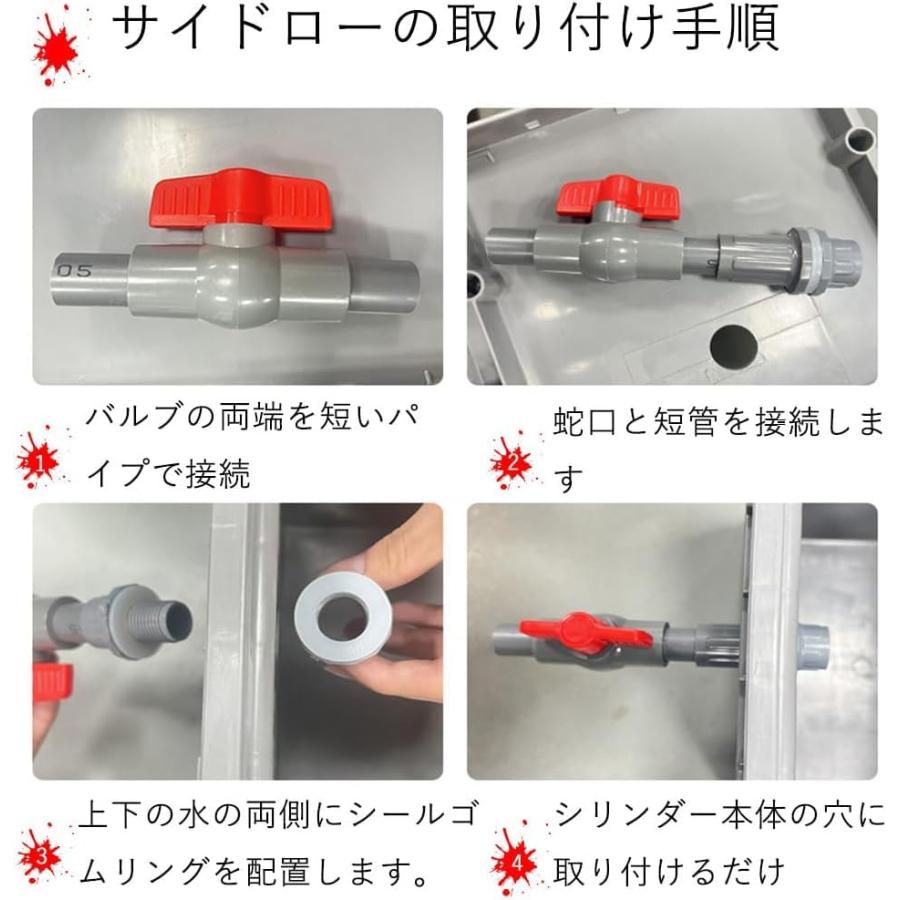 サイドローの取り付け手順

05

1 バルブの両端を短いパイプで接続

2 蛇口と短管を接続します

3 上下の水の両側にシールゴムリングを配置します。

4 シリンダー本体の穴に取り付けるだけ