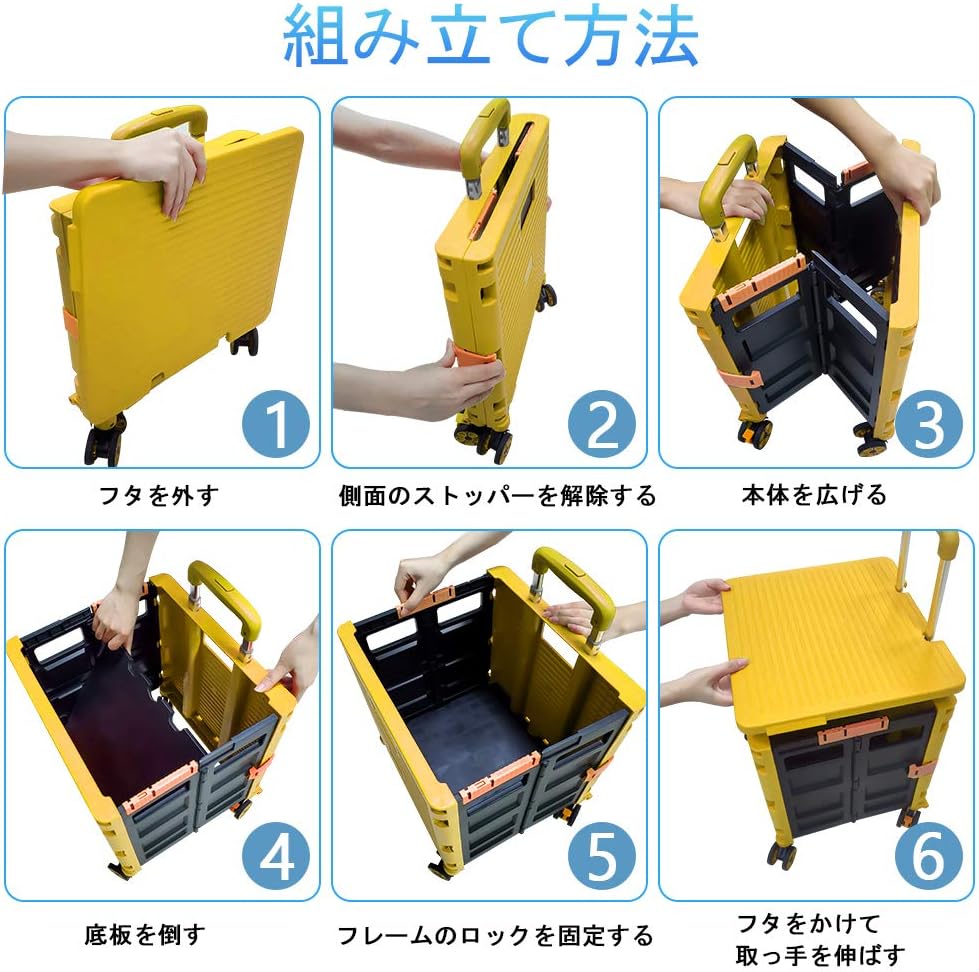 組み立て方法

1
フタを外す

2
側面のストッパーを解除する

3
本体を広げる

4
底板を倒す

5
フレームのロックを固定する

6
フタをかけて
取っ手を伸ばす