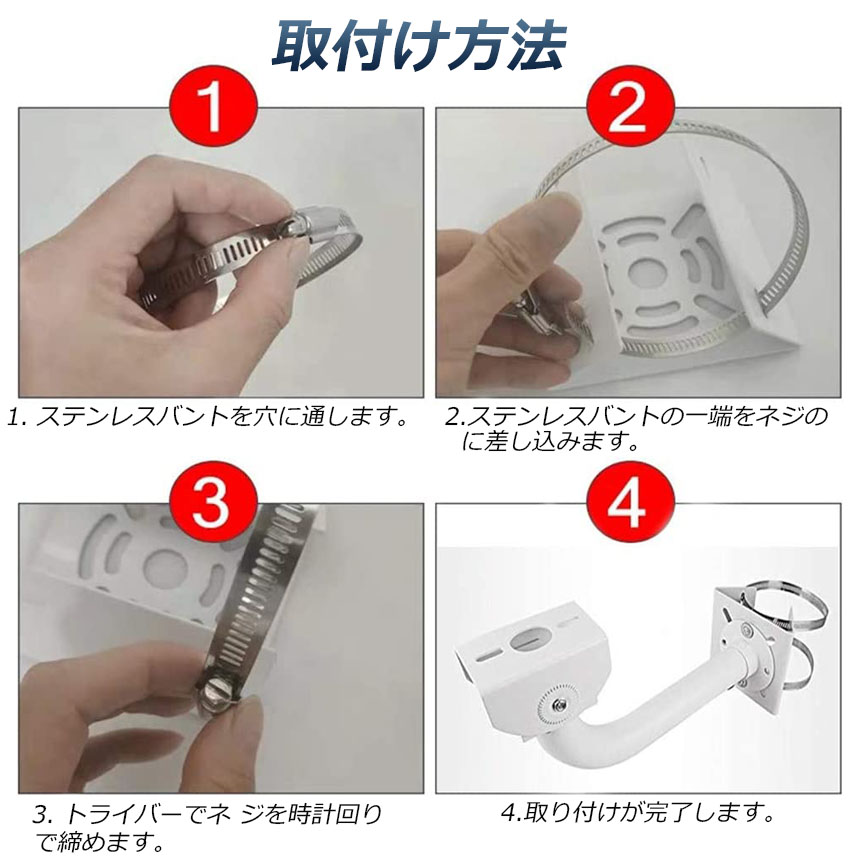 取付け方法

1

2

1. ステンレスバントを穴に通します。

2.ステンレスバントの一端をネジのに差し込みます。

3

4

3. トライバーでネ ジを時計回りで締めます。

4.取り付けが完了します。