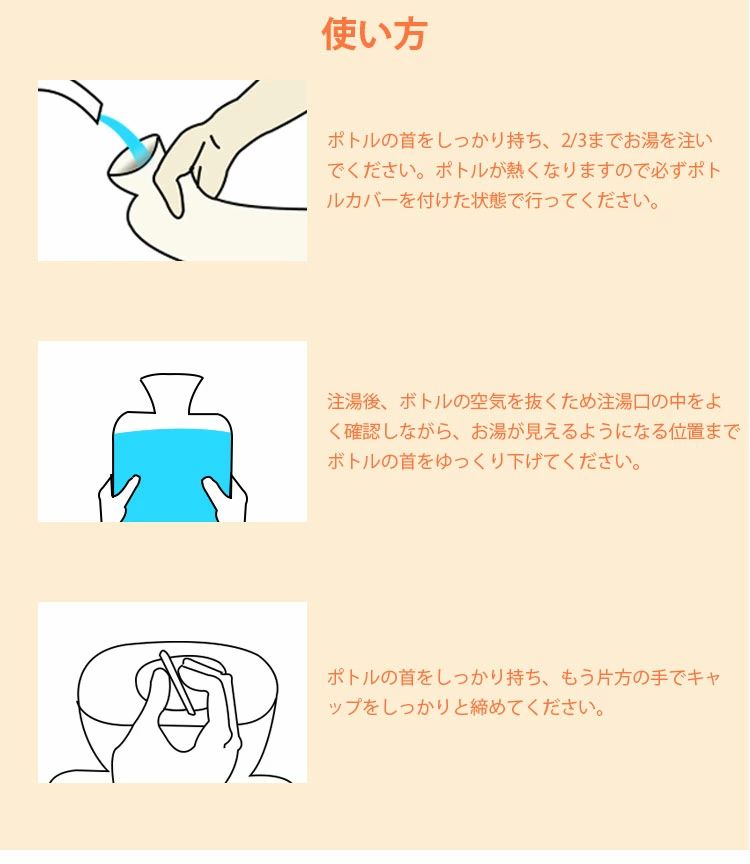 使い方

ボトルの首をしっかり持ち、2/3までお湯を注いでください。ボトルが熱くなりますので必ずボトルカバーを付けた状態で行ってください。

注湯後、ボトルの空気を抜くため注湯口の中をよく確認しながら、お湯が見えるようになる位置までボトルの首をゆっくり下げてください。

ボトルの首をしっかり持ち、もう片方の手でキャップをしっかりと締めてください。