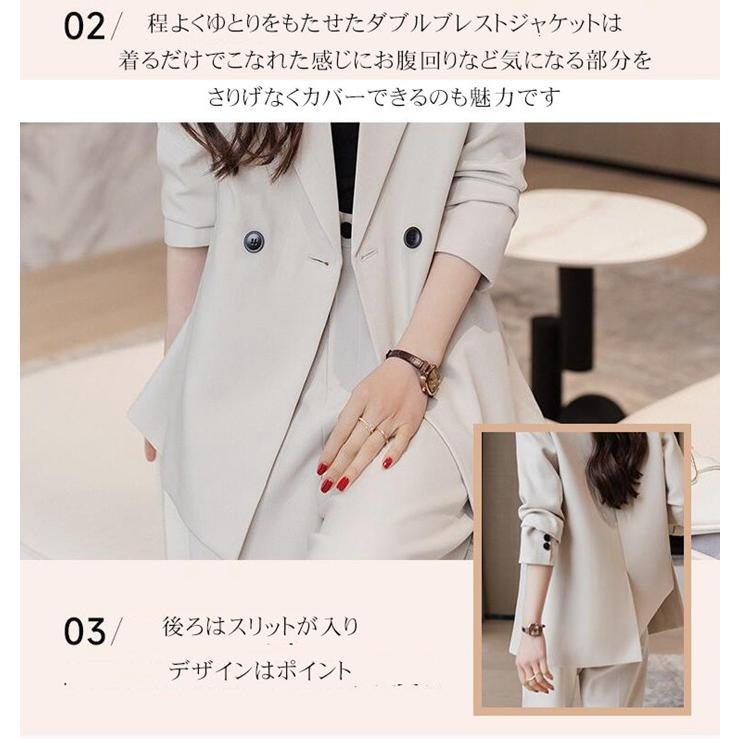 02/ 程よくゆとりをもたせたダブルブレストジャケットは着るだけでこなれた感じにお腹回りなど気になる部分をさりげなくカバーできるのも魅力です

03/ 後ろはスリットが入り
デザインはポイント