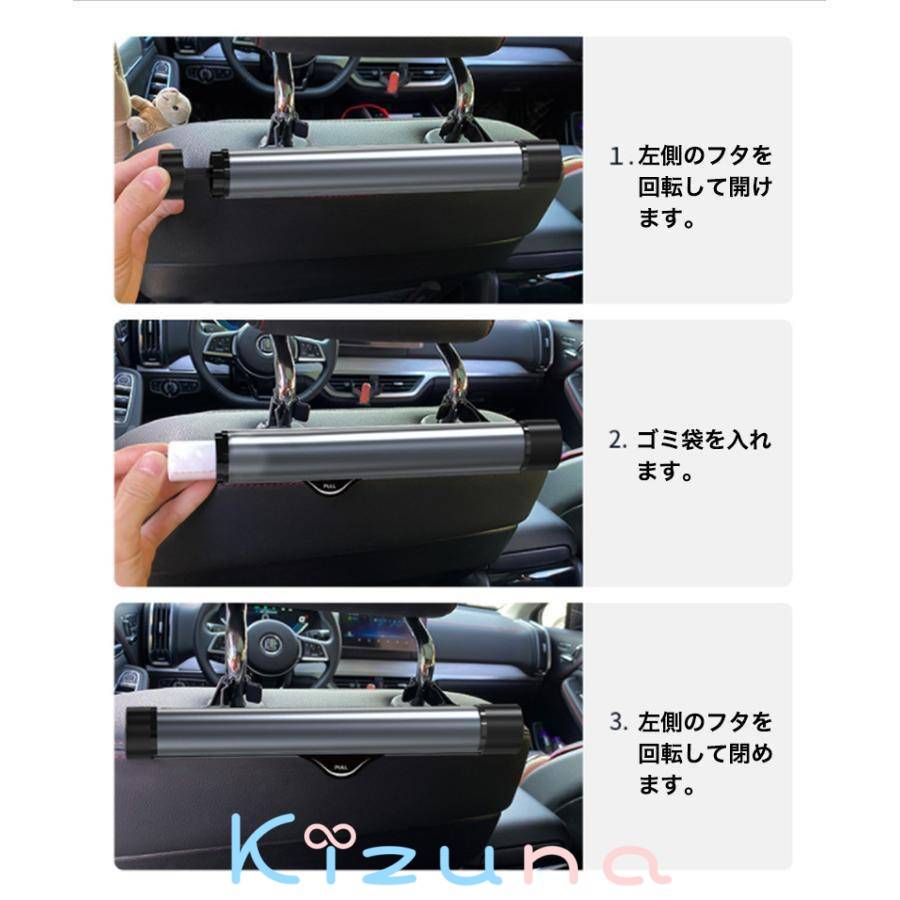 1. 左側のフタを回転して開けます。

PULL

2. ゴミ袋を入れます。

PULL

3. 左側のフタを回転して閉めます。

Kizuna