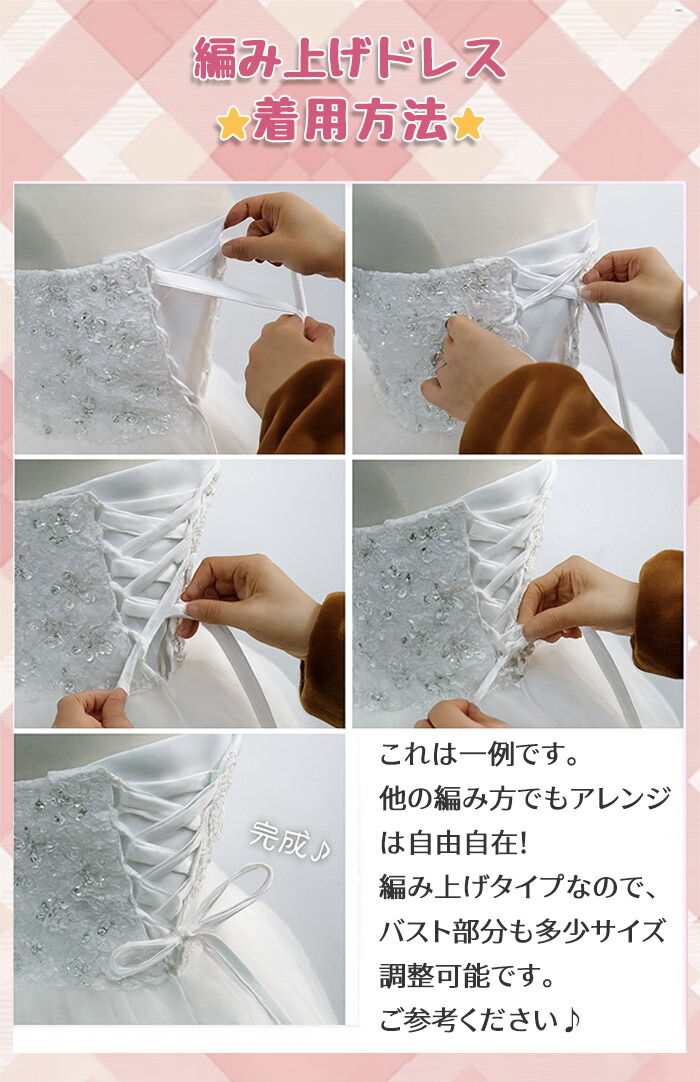 編み上げドレス
★着用方法★

完成♪

これは一例です。
他の編み方でもアレンジは自由自在!
編み上げタイプなので、バスト部分も多少サイズ調整可能です。
ご参考ください♪