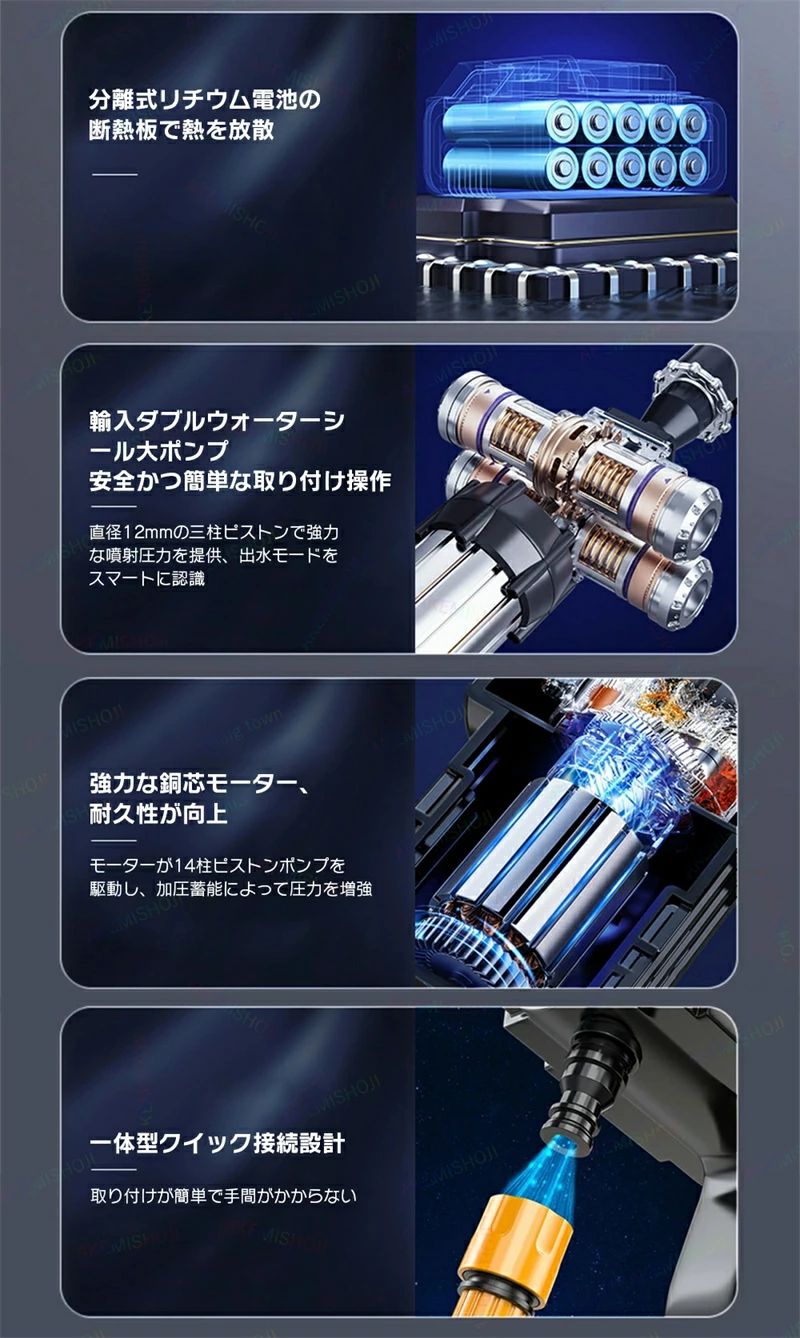 分離式リチウム電池の断熱板で熱を放散

輸入ダブルウォーターシール大ポンプ
安全かつ簡単な取り付け操作

直径12mmの三柱ピストンで強力な噴射圧力を提供、出水モードをスマートに認識

強力な銅芯モーター、耐久性が向上

モーターが14柱ピストンポンプを駆動し、加圧蓄能によって圧力を増強

一体型クイック接続設計

取り付けが簡単で手間がかからない

MISHOJI