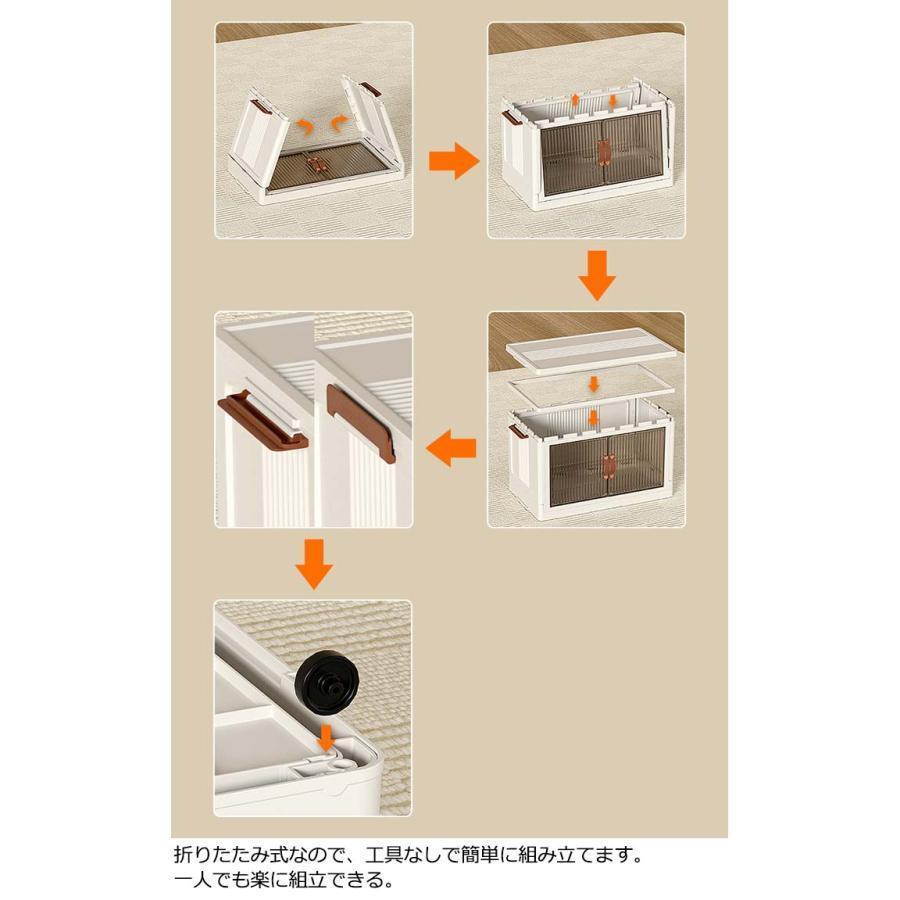 折りたたみ式なので、工具なしで簡単に組み立てます。
一人でも楽に組立できる。