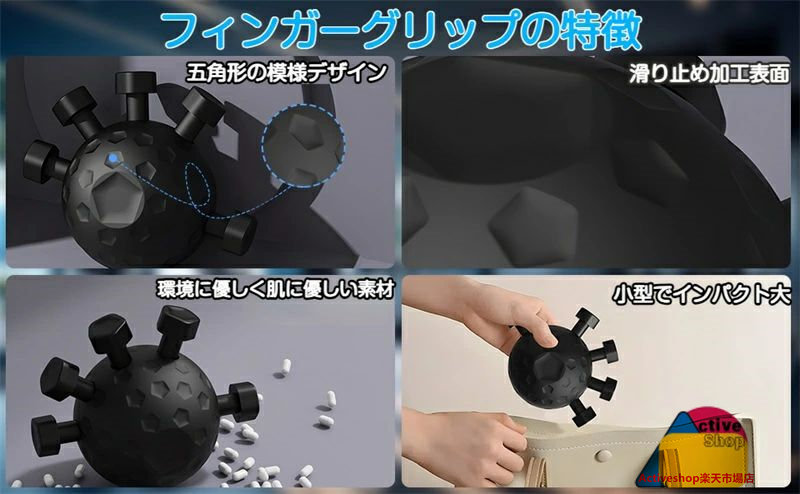 フィンガーグリップの特徴

五角形の模様デザイン

滑り止め加工表面

環境に優しく肌に優しい素材

小型でインパクト大

Active Shop
Activeshop楽天市場店