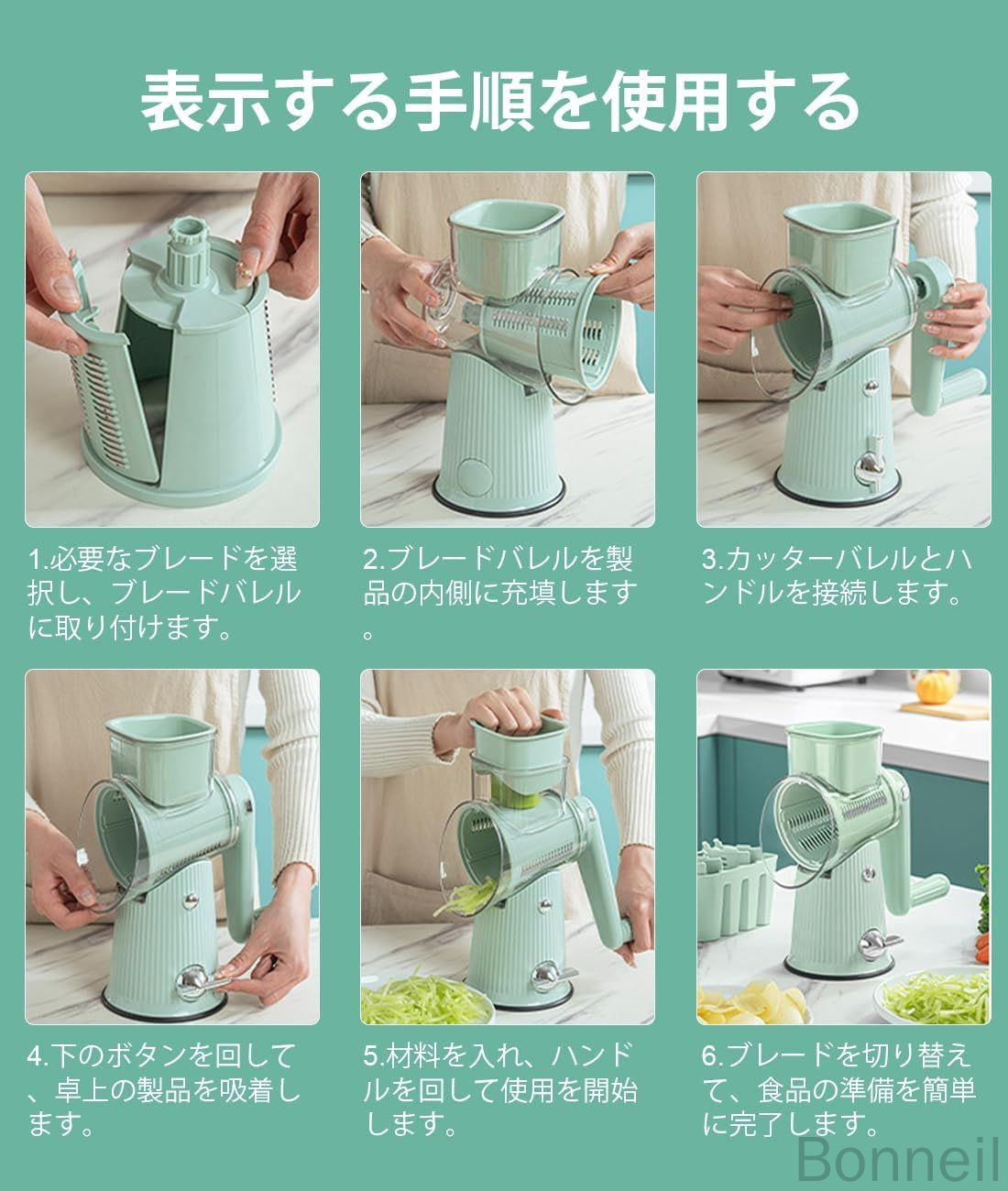 表示する手順を使用する

1.必要なブレードを選択し、ブレードバレルに取り付けます。

2.ブレードバレルを製品の内側に充填します。

3.カッターバレルとハンドルを接続します。

4.下のボタンを回して、卓上の製品を吸着します。

5.材料を入れ、ハンドルを回して使用を開始します。

6.ブレードを切り替えて、食品の準備を簡単に完了します。

Bonneil