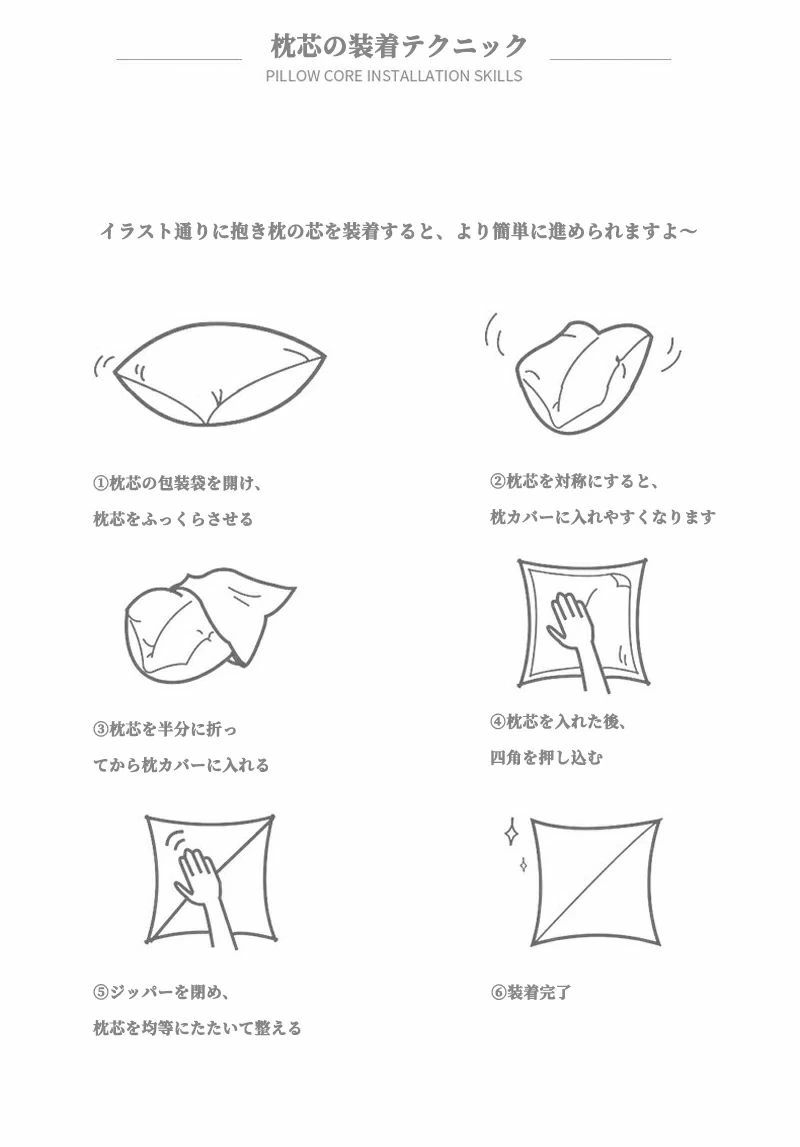 枕芯の装着テクニック
PILLOW CORE INSTALLATION SKILLS

イラスト通りに抱き枕の芯を装着すると、より簡単に進められますよ～

①枕芯の包装袋を開け、
枕芯をふっくらさせる

②枕芯を対称にすると、
枕カバーに入れやすくなります

③枕芯を半分に折っ
てから枕カバーに入れる

④枕芯を入れた後、
四角を押し込む

⑤ジッパーを閉め、
枕芯を均等にたたいて整える

⑥装着完了