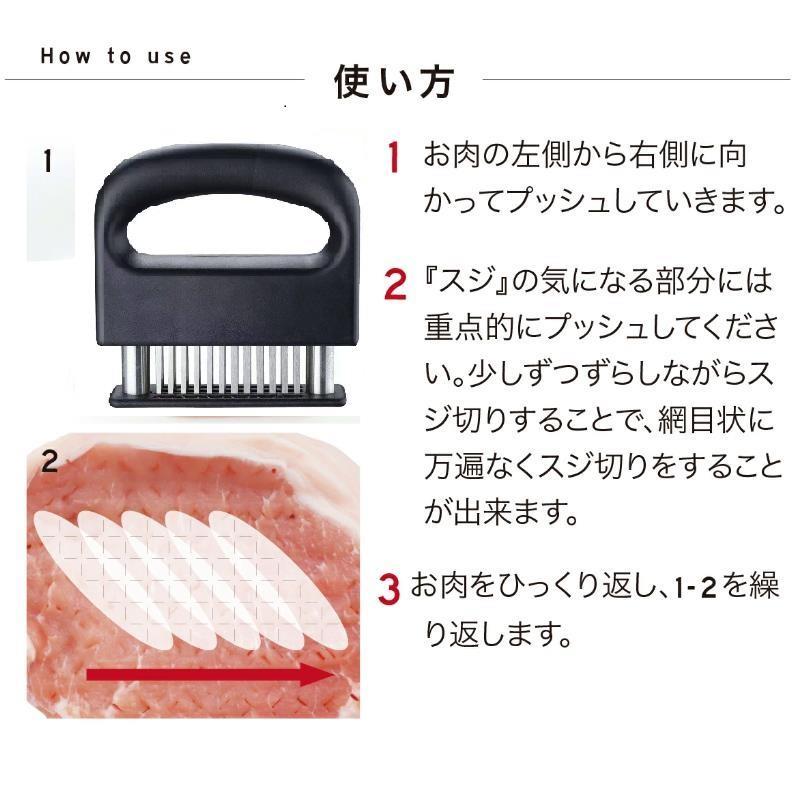 How to use

使い方

1

2

1 お肉の左側から右側に向かってプッシュしていきます。

2 『スジ』の気になる部分には重点的にプッシュしてください。少しずつずらしながらスジ切りすることで、網目状に万遍なくスジ切りをすることが出来ます。

3 お肉をひっくり返し、1-2を繰り返します。