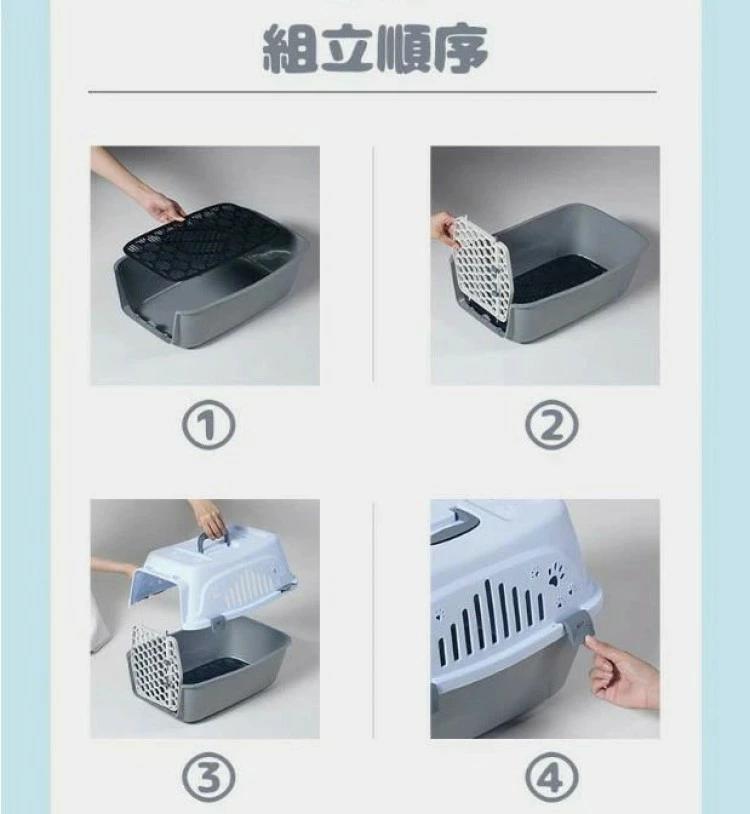 組立順序

①

②

③

④