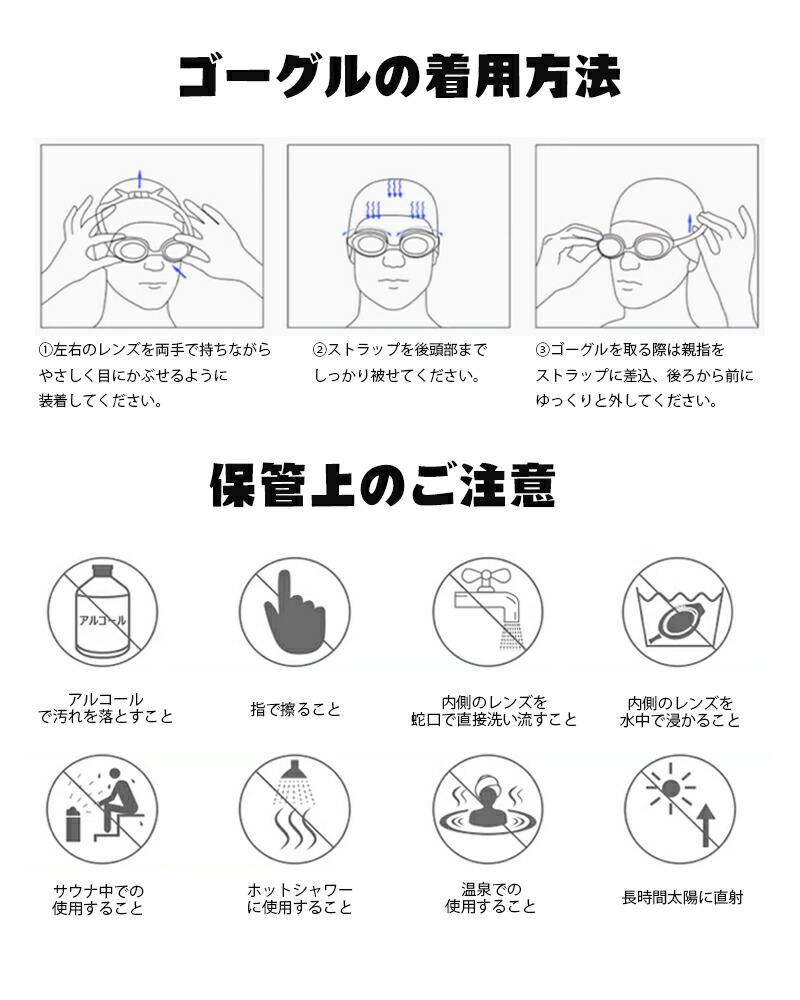 ゴーグルの着用方法

①左右のレンズを両手で持ちながらやさしく目にかぶせるように装着してください。

②ストラップを後頭部までしっかり被せてください。

③ゴーグルを取る際は親指をストラップに差込、後ろから前にゆっくりと外してください。

保管上のご注意

アルコール

アルコールで汚れを落とすこと

指で擦ること

内側のレンズを蛇口で直接洗い流すこと

内側のレンズを水中で浸かること

サウナ中での使用すること

ホットシャワーに使用すること

温泉での使用すること

長時間太陽に直射