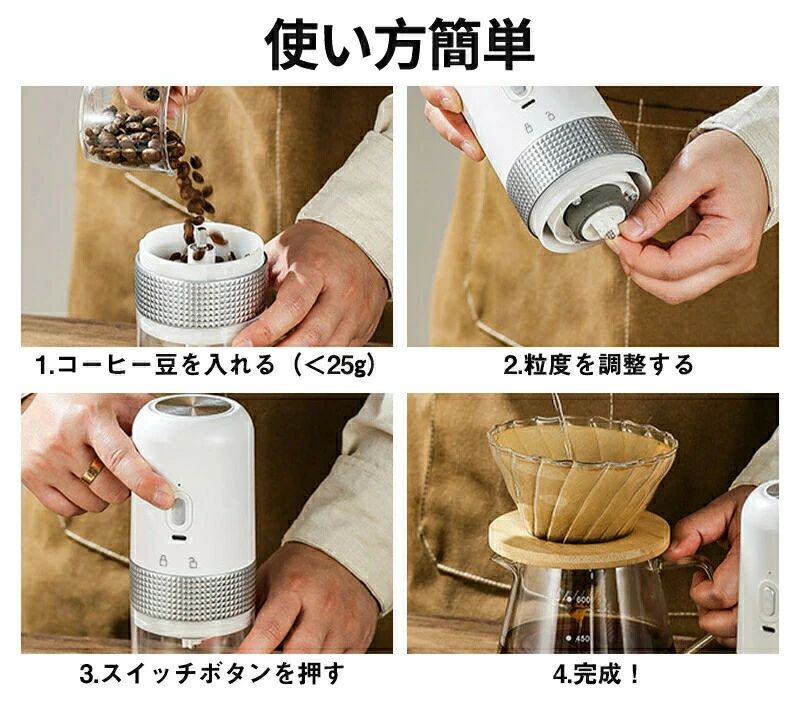 使い方簡単

1.コーヒー豆を入れる（＜25g）

2.粒度を調整する

3.スイッチボタンを押す

4.完成！

600

450