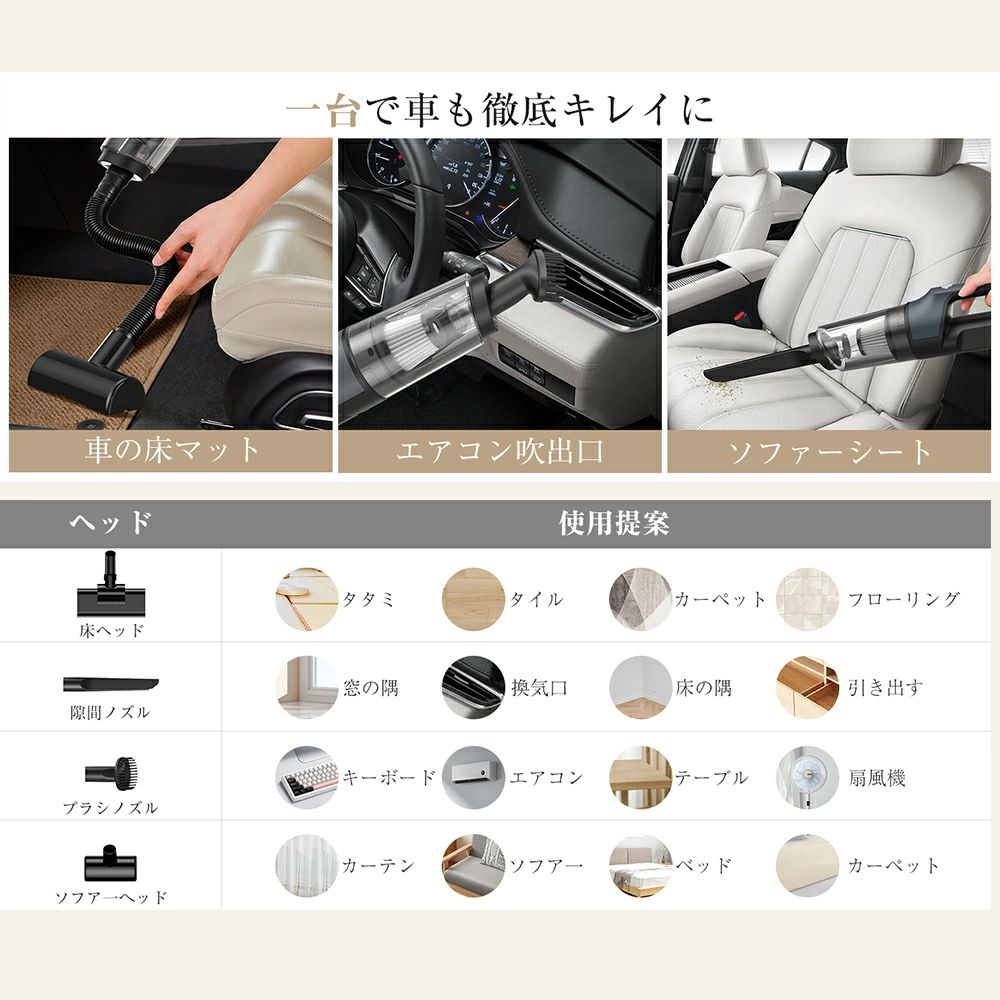 一台で車も徹底キレイに

車の床マット

エアコン吹出口

ソファーシート

| ヘッド | 使用提案 | | | |
|---|---|---|---|---|
| 床ヘッド | タタミ | タイル | カーペット | フローリング |
| 隙間ノズル | 窓の隅 | 換気口 | 床の隅 | 引き出す |
| ブラシノズル | キーボード | エアコン | テーブル | 扇風機 |
| ソファーヘッド | カーテン | ソファー | ベッド | カーペット |