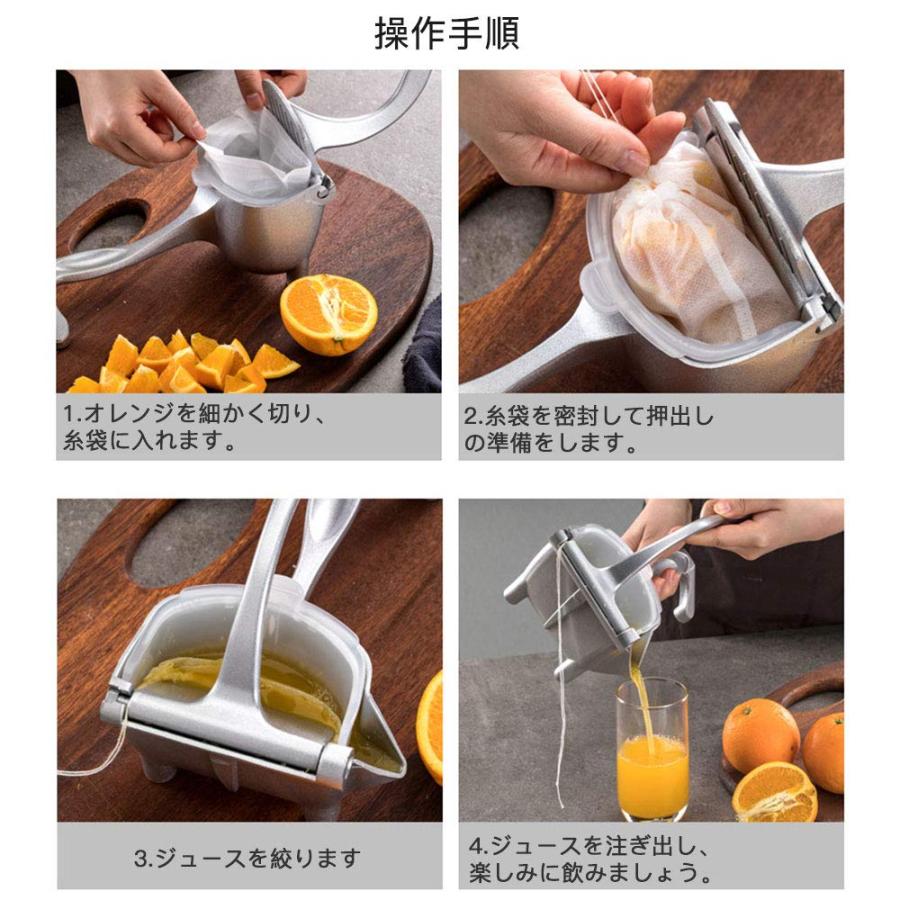 操作手順

1.オレンジを細かく切り、糸袋に入れます。

2.糸袋を密封して押出しの準備をします。

3.ジュースを絞ります

4.ジュースを注ぎ出し、楽しみに飲みましょう。