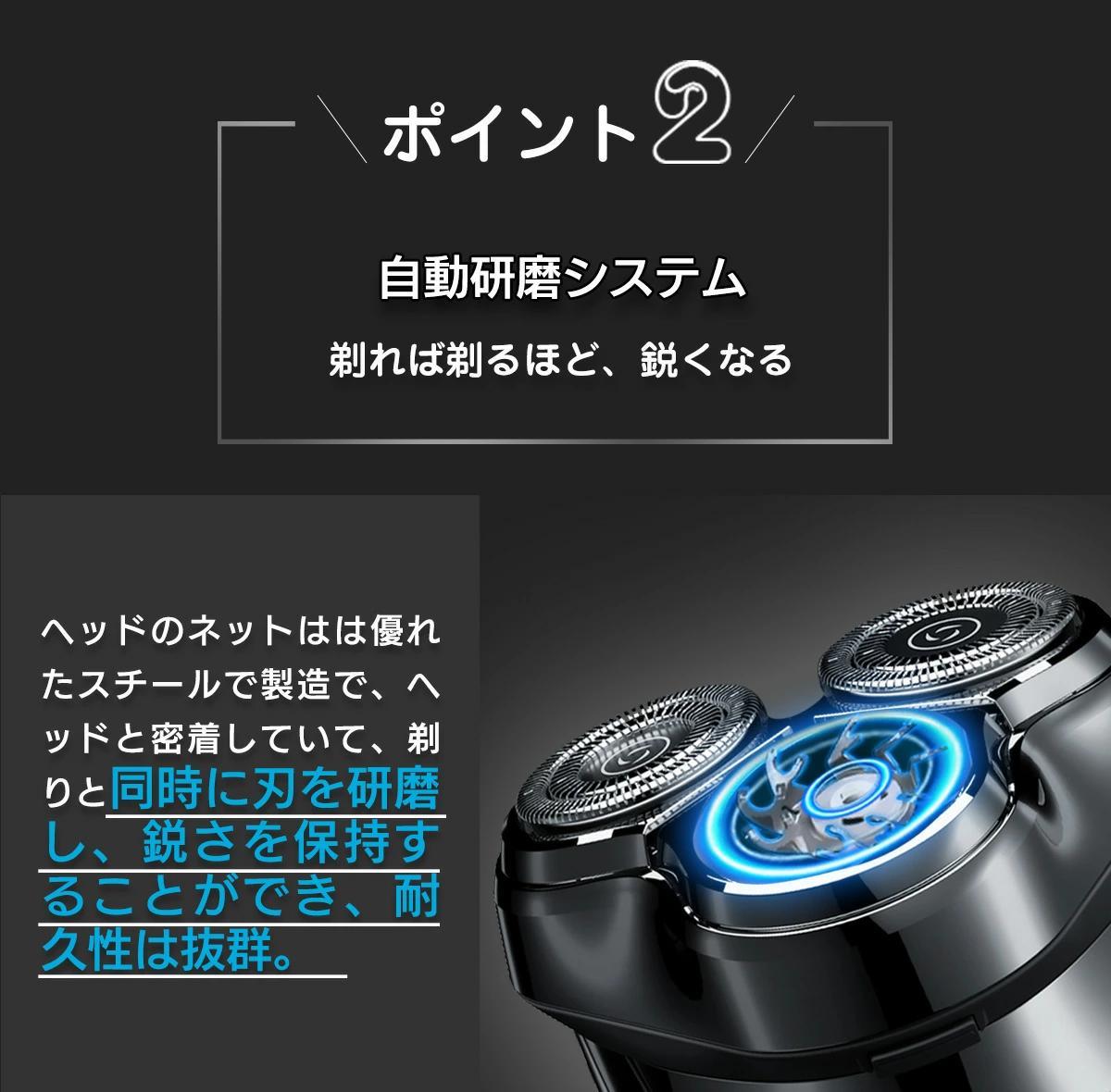 ポイント2

自動研磨システム

剃れば剃るほど、鋭くなる

ヘッドのネットはは優れたスチールで製造で、ヘッドと密着していて、剃りと同時に刃を研磨し、鋭さを保持することができ、耐久性は抜群。