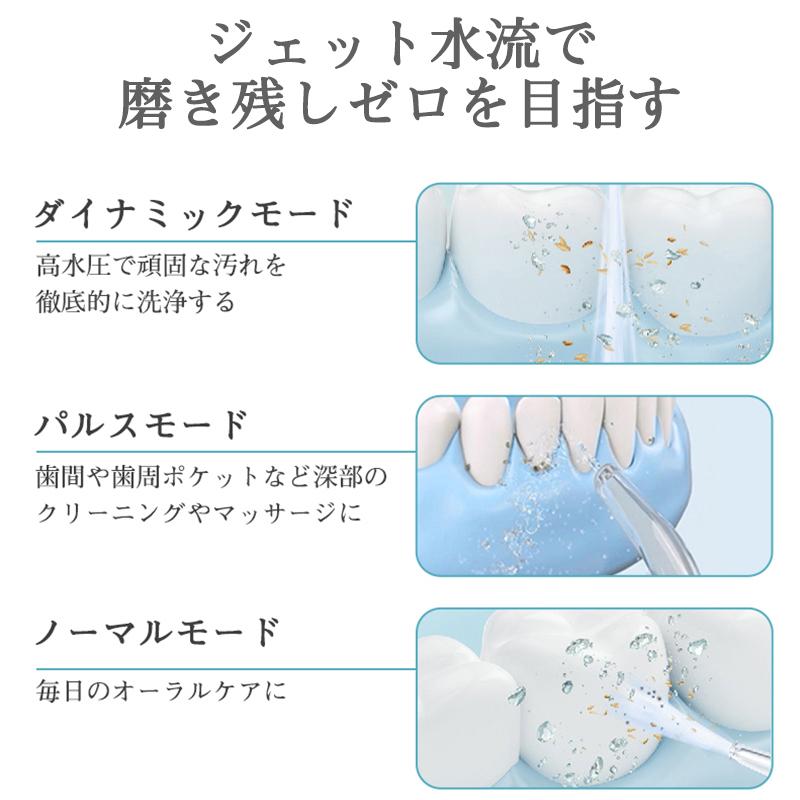 ジェット水流で
磨き残しゼロを目指す

ダイナミックモード

高水圧で頑固な汚れを
徹底的に洗浄する

パルスモード

歯間や歯周ポケットなど深部の
クリーニングやマッサージに

ノーマルモード

毎日のオーラルケアに